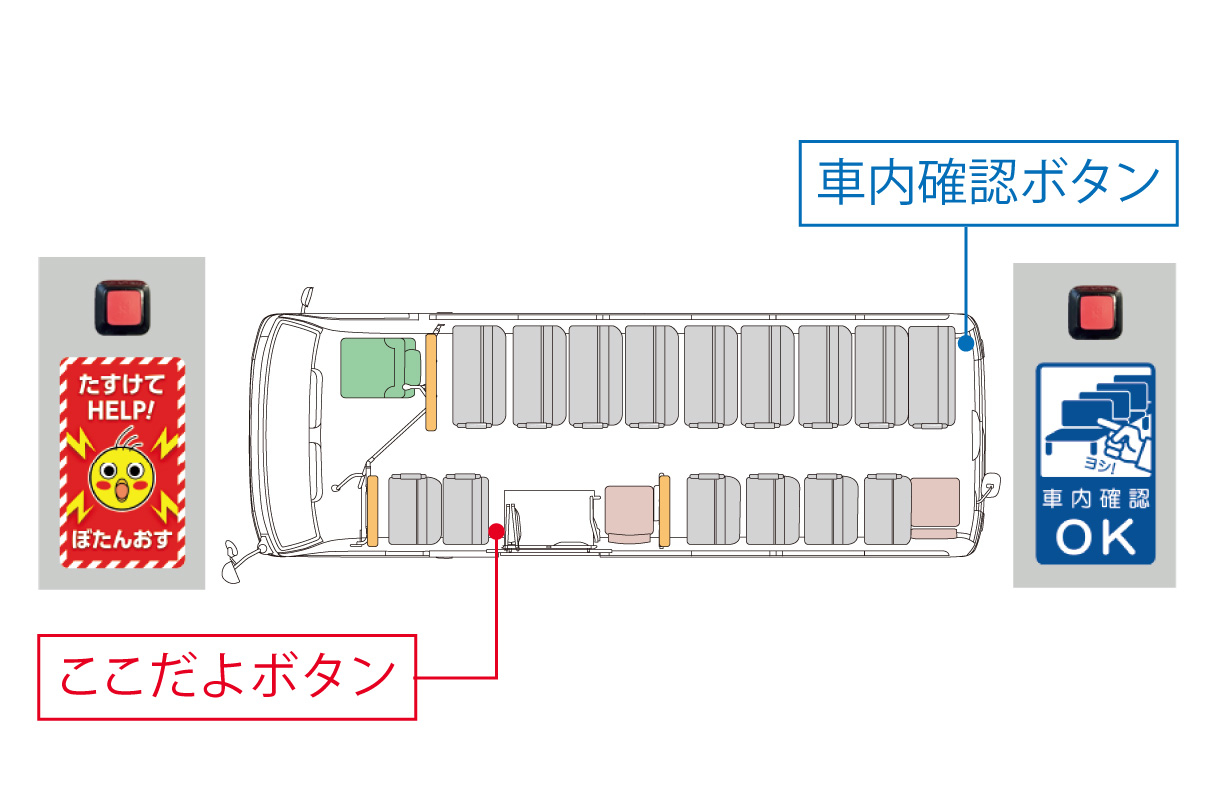 車内確認ボタン

たすけて
HELP!
ぼたんおす

ヨシ!
車内確認
OK

ここだよボタン