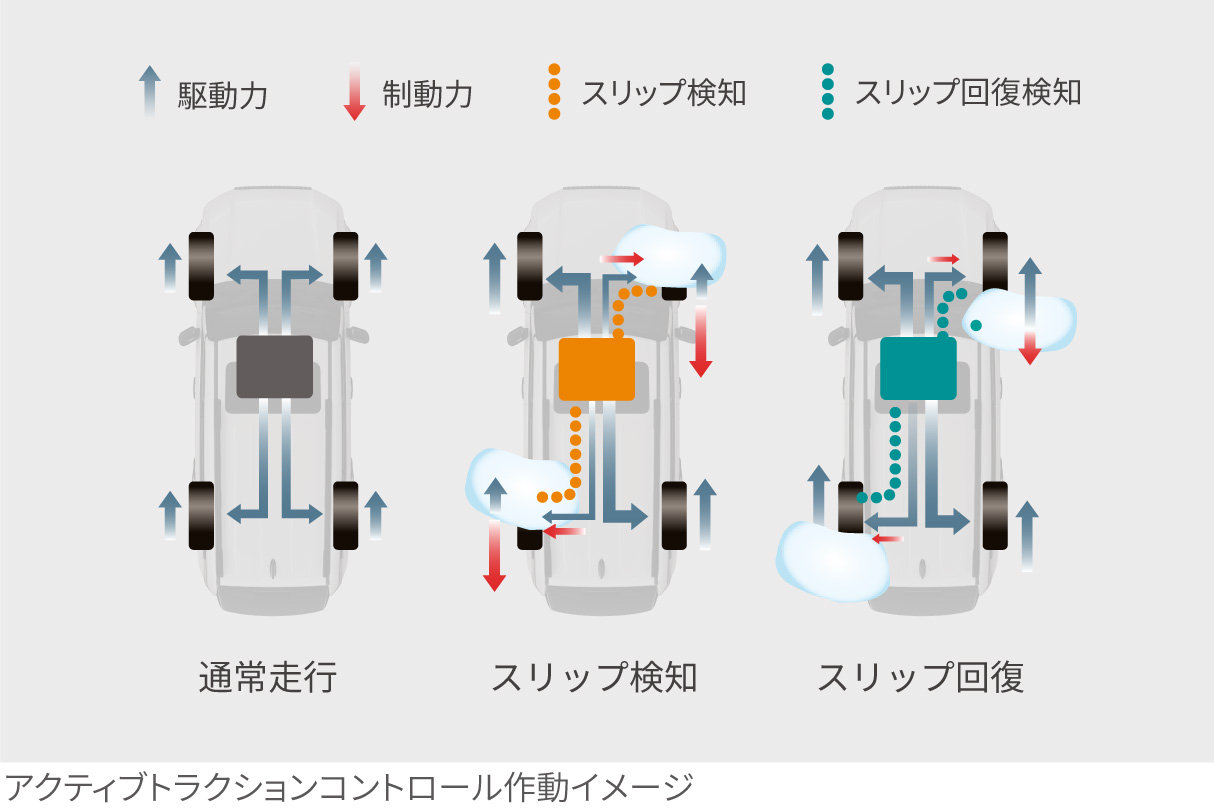 駆動力 制動力 スリップ検知 スリップ回復検知

通常走行 スリップ検知 スリップ回復

アクティブトラクションコントロール作動イメージ