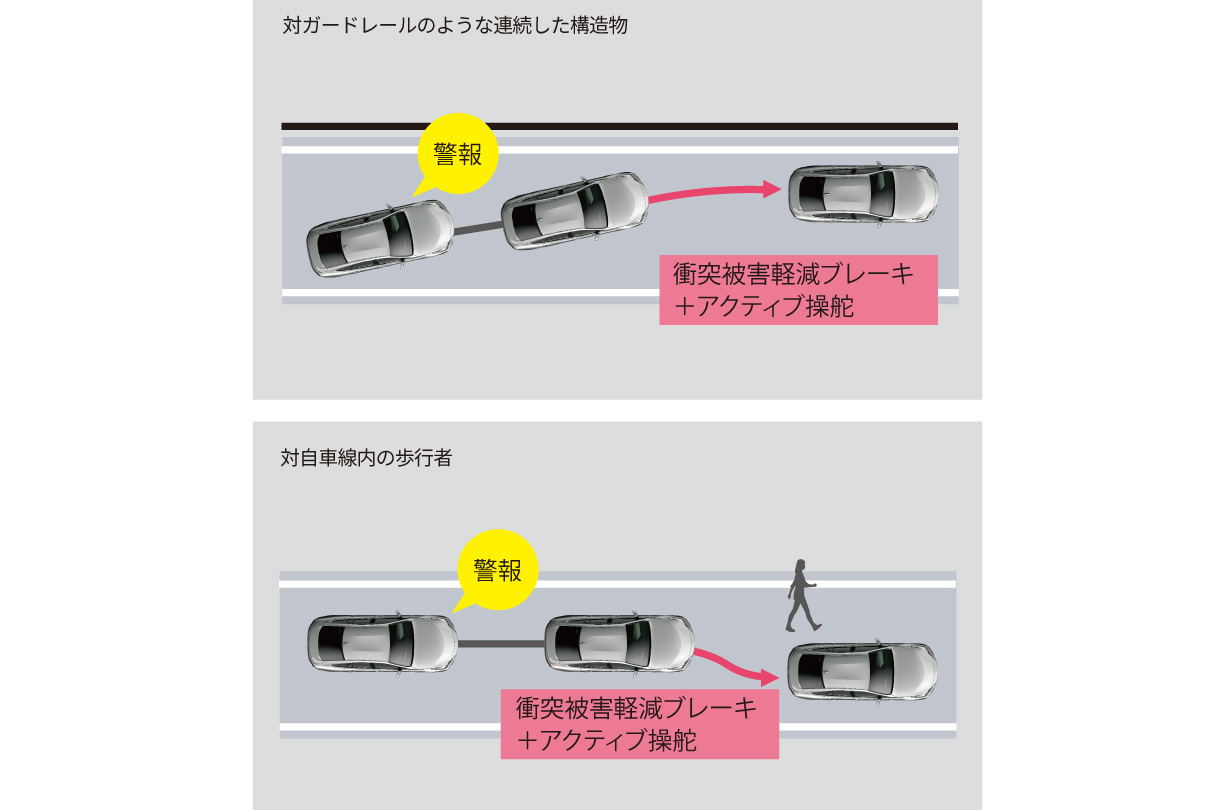 対ガードレールのような連続した構造物

警報

衝突被害軽減ブレーキ
＋アクティブ操舵

対自車線内の歩行者

警報

衝突被害軽減ブレーキ
＋アクティブ操舵